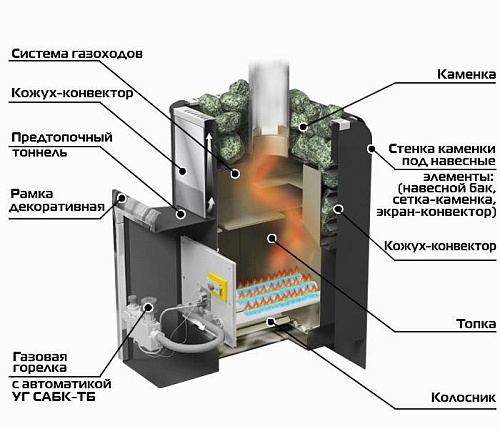 Система газоходов

Кожух-конвектор

Предтопочный тоннель

Рамка декоративная

Газовая горелка с автоматикой УГ САБК-ТБ

Каменка

Стенка каменки под навесные элементы: (навесной бак, сетка-каменка, экран-конвектор)

Кожух-конвектор

Топка

Колосник