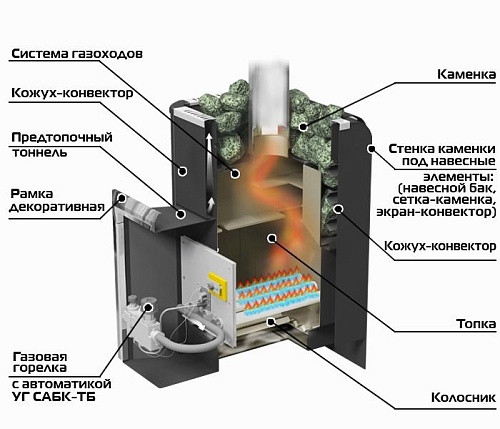 Система газоходов

Кожух-конвектор

Предтопочный тоннель

Рамка декоративная

Газовая горелка с автоматикой УГ САБК-ТБ

Каменка

Стенка каменки под навесные элементы: (навесной бак, сетка-каменка, экран-конвектор)

Кожух-конвектор

Топка

Колосник