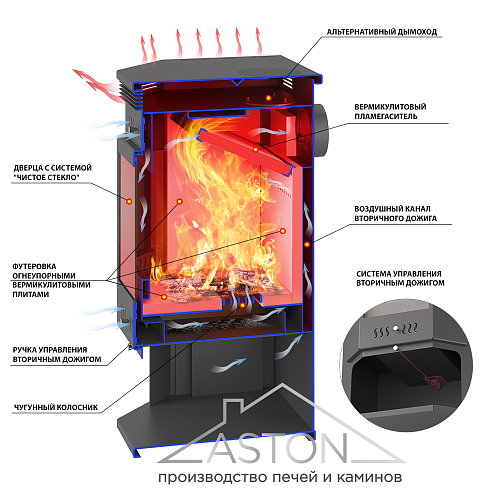 АЛЬТЕРНАТИВНЫЙ ДЫМОХОД

ВЕРМИКУЛИТОВЫЙ ПЛАМЕГАСИТЕЛЬ

ДВЕРЦА С СИСТЕМОЙ "ЧИСТОЕ СТЕКЛО"

ВОЗДУШНЫЙ КАНАЛ ВТОРИЧНОГО ДОЖИГА

ФУТЕРОВКА ОГНЕУПОРНЫМИ ВЕРМИКУЛИТОВЫМИ ПЛИТАМИ

СИСТЕМА УПРАВЛЕНИЯ ВТОРИЧНЫМ ДОЖИГОМ

РУЧКА УПРАВЛЕНИЯ ВТОРИЧНЫМ ДОЖИГОМ

ЧУГУННЫЙ КОЛОСНИК

ASTON
производство печей и каминов