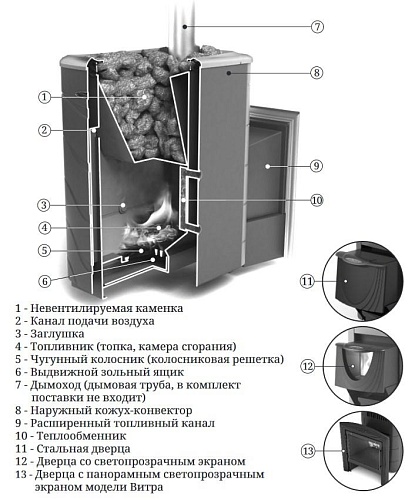 7
8
1
2
9
3
10
4
5
6
11
12
13

1 - Невентилируемая каменка
2 - Канал подачи воздуха
3 - Заглушка
4 - Топливник (топка, камера сгорания)
5 - Чугунный колосник (колосниковая решетка)
6 - Выдвижной зольный ящик
7 - Дымоход (дымовая труба, в комплект поставки не входит)
8 - Наружный кожух-конвектор
9 - Расширенный топливный канал
10 - Теплообменник
11 - Стальная дверца
12 - Дверца со светопрозрачным экраном
13 - Дверца с панорамным светопрозрачным экраном модели Витра