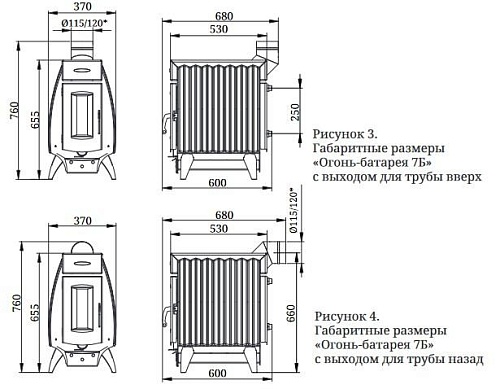 370
Ø115/120*
760
655
680
530
250
600

Рисунок 3.
Габаритные размеры
«Огонь-батарея 7Б»
с выходом для трубы вверх

370
760
655
680
530
Ø115/120*
660
600

Рисунок 4.
Габаритные размеры
«Огонь-батарея 7Б»
с выходом для трубы назад