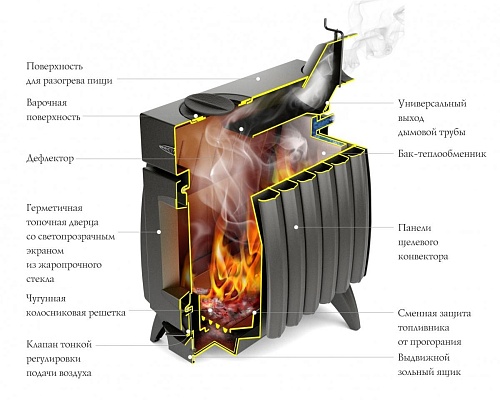 Поверхность для разогрева пищи

Варочная поверхность

Дефлектор

Герметичная топочная дверца со светопрозрачным экраном из жаропрочного стекла

Чугунная колосниковая решетка

Клапан тонкой регулировки подачи воздуха

Универсальный выход дымовой трубы

Бак-теплообменник

Панели щелевого конвектора

Сменная защита топливника от прогорания

Выдвижной зольный ящик