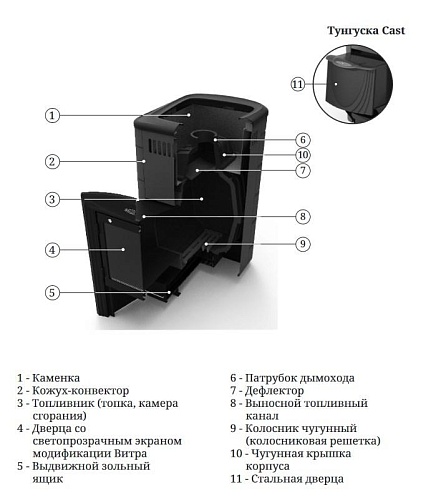 Тунгуска Cast

11

1

2

3

4

5

6

10

7

8

9

1 - Каменка
2 - Кожух-конвектор
3 - Топливник (топка, камера сгорания)
4 - Дверца со светопрозрачным экраном модификации Витра
5 - Выдвижной зольный ящик

6 - Патрубок дымохода
7 - Дефлектор
8 - Выносной топливный канал
9 - Колосник чугунный (колосниковая решетка)
10 - Чугунная крышка корпуса
11 - Стальная дверца