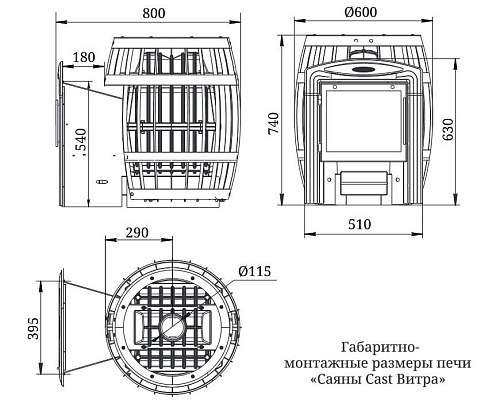 800
180
540
Ø600
740
630
510
290
Ø115
395

Габаритно-монтажные размеры печи «Саяны Cast Витра»