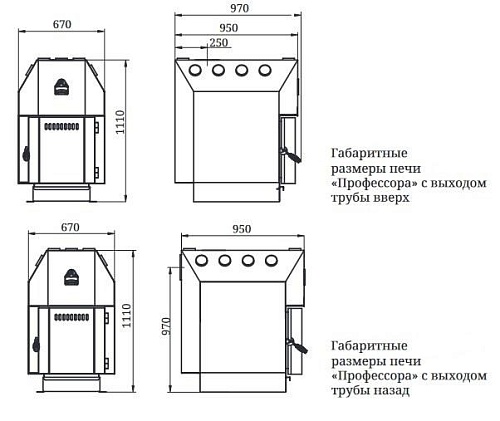 670

1110

970

950

250

Габаритные размеры печи «Профессора» с выходом трубы вверх

670

1110

950

970

Габаритные размеры печи «Профессора» с выходом трубы назад